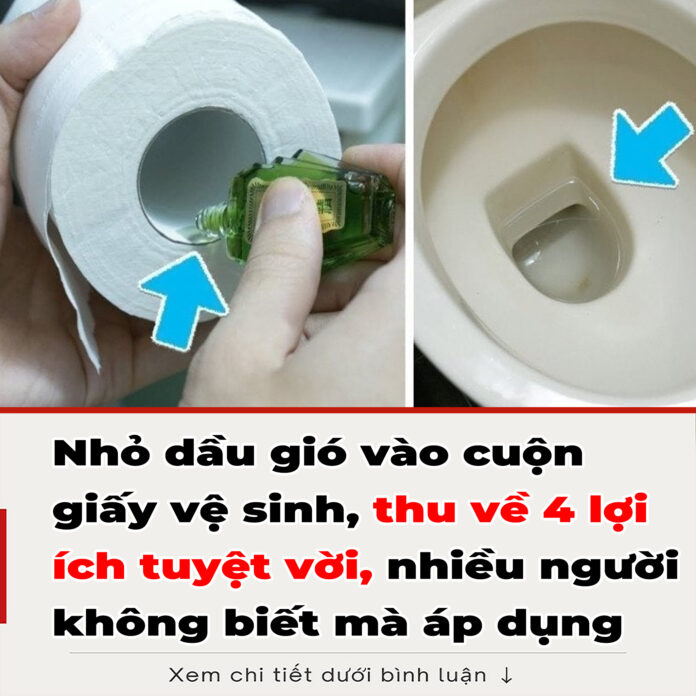 Nhỏ dầu gió vào cuộn giấy vệ sinh, thu về 4 lợi ích tuyệt vời, nhiều người không biết mà áp dụng

Xem chi tiết dưới bình luận ↓